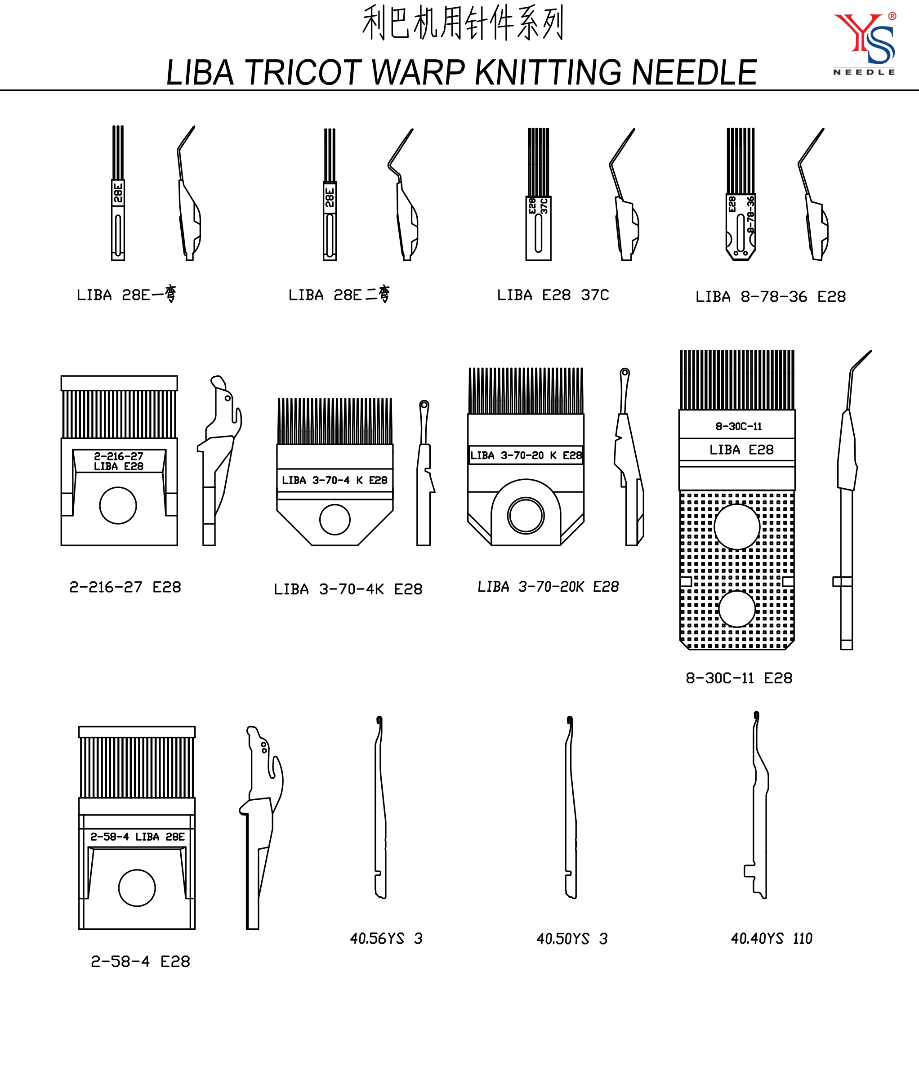 利巴机用针件系列

LIBA TRICOT WARP KNITTING NEEDLE

YS® NEEDLE

28E

LIBA 28E一弯

28E

LIBA 28E二弯

E28 37C

LIBA E28 37C

E28 8-78-36

LIBA 8-78-36 E28

2-216-27 LIBA E28

2-216-27 E28

LIBA 3-70-4 K E28

LIBA 3-70-4K E28

LIBA 3-70-20 K E28

LIBA 3-70-20K E28

8-30C-11 LIBA E28

8-30C-11 E28

2-58-4 LIBA 28E

2-58-4 E28

40.56YS 3

40.50YS 3

40.40YS 110